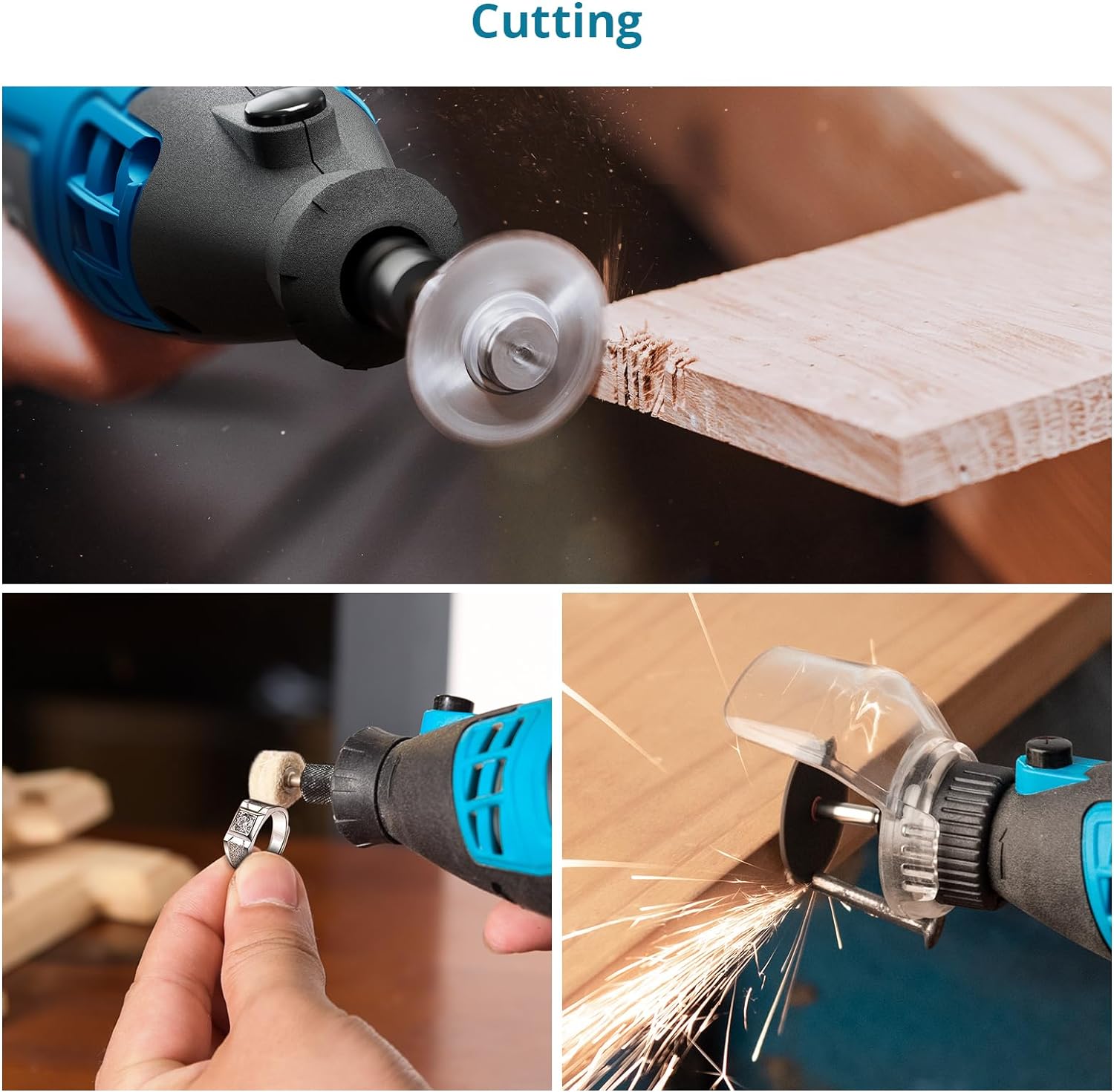 Cutting